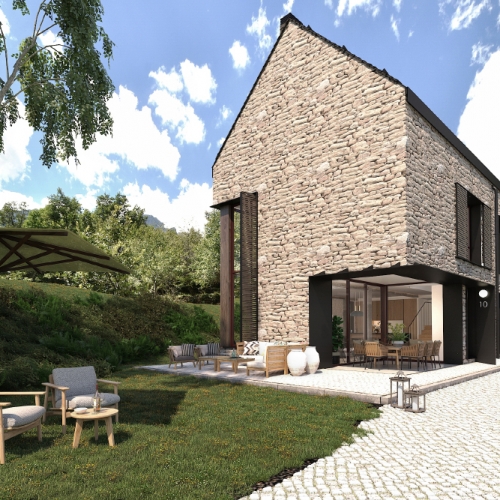 10